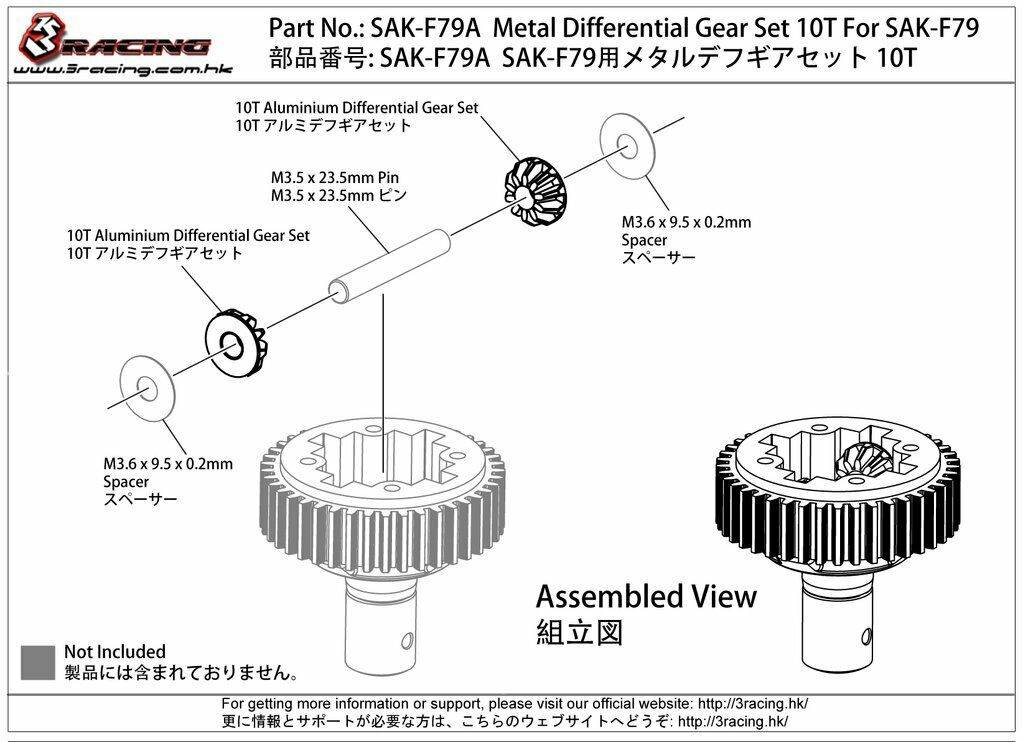 3RACING
www.3racing.com.hk

Part No.: SAK-F79A Metal Differential Gear Set 10T For SAK-F79
部品番号: SAK-F79A SAK-F79用メタルデフギアセット 10T

10T Aluminium Differential Gear Set
10T アルミデフギアセット

M3.5 x 23.5mm Pin
M3.5 x 23.5mm ピン

M3.6 x 9.5 x 0.2mm
Spacer
スペーサー

10T Aluminium Differential Gear Set
10T アルミデフギアセット

M3.6 x 9.5 x 0.2mm
Spacer
スペーサー

Assembled View
組立図

Not Included
製品には含まれておりません。

For getting more information or support, please visit our official website: http://3racing.hk/
更に情報とサポートが必要な方は、こちらのウェブサイトへどうぞ: http://3racing.hk/